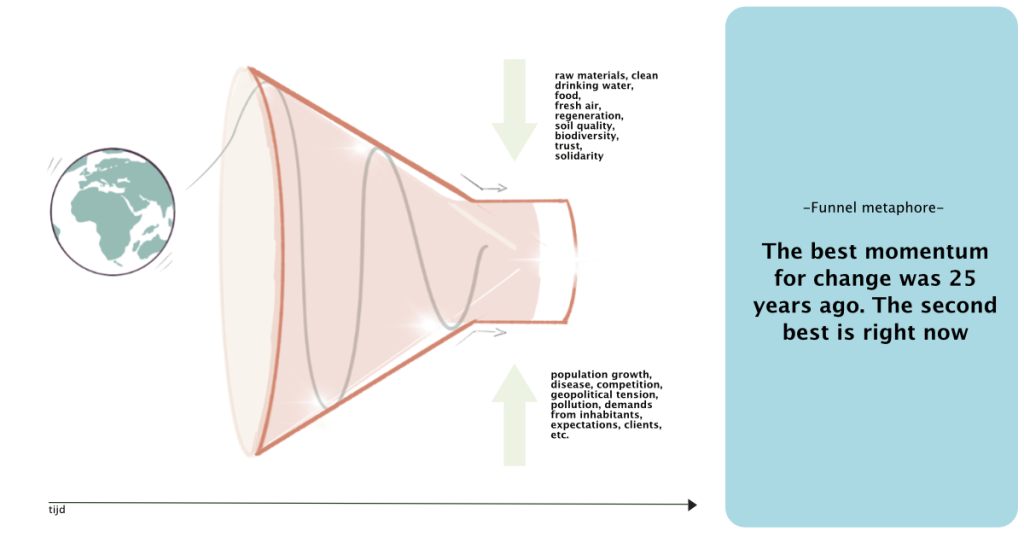 raw materials, clean drinking water, food, fresh air, regeneration, soil quality, biodiversity, trust, solidarity

population growth, disease, competition, geopolitical tension, pollution, demands from inhabitants, expectations, clients, etc.

tijd

-Funnel metaphore-

The best momentum for change was 25 years ago. The second best is right now